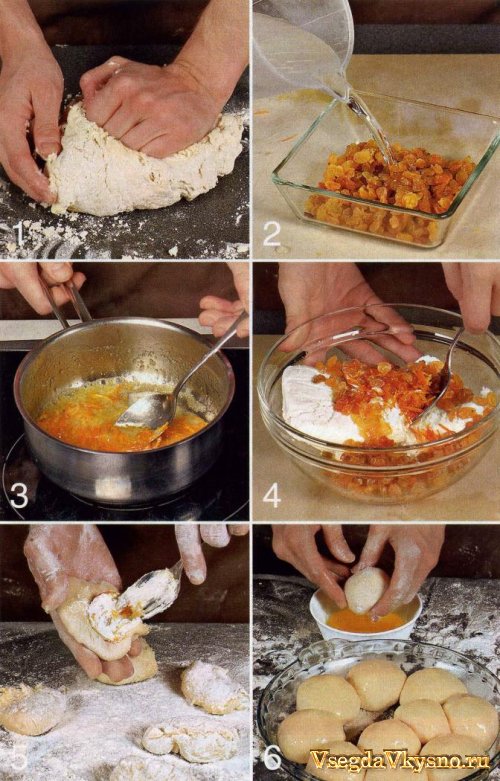 1
2
3
4
5
6
VsegdaVkysno.ru